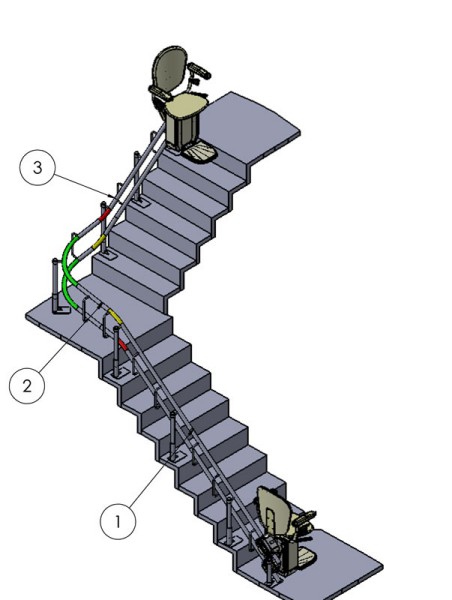 3

2

1